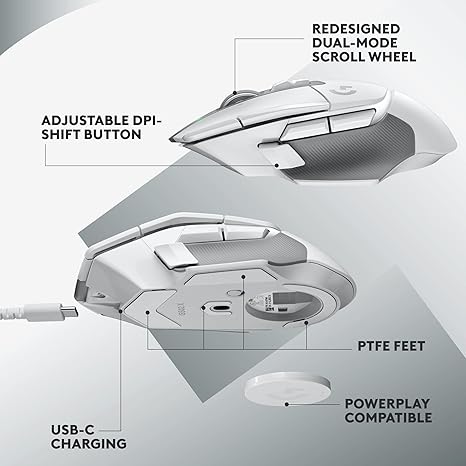 REDESIGNED DUAL-MODE SCROLL WHEEL

ADJUSTABLE DPI-SHIFT BUTTON

PTFE FEET

POWERPLAY COMPATIBLE

USB-C CHARGING