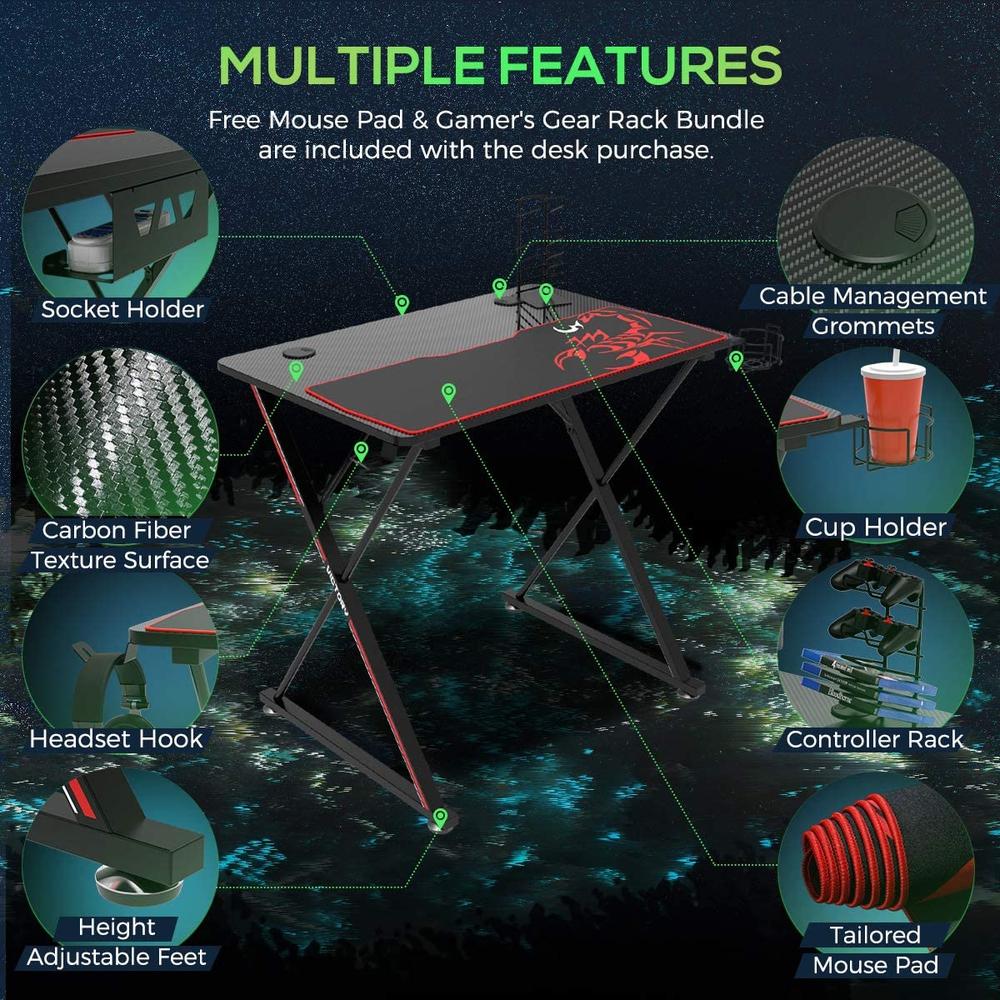 MULTIPLE FEATURES

Free Mouse Pad & Gamer's Gear Rack Bundle are included with the desk purchase.

Socket Holder

Carbon Fiber Texture Surface

Headset Hook

Height Adjustable Feet

Cable Management Grommets

Cup Holder

Controller Rack

Tailored Mouse Pad